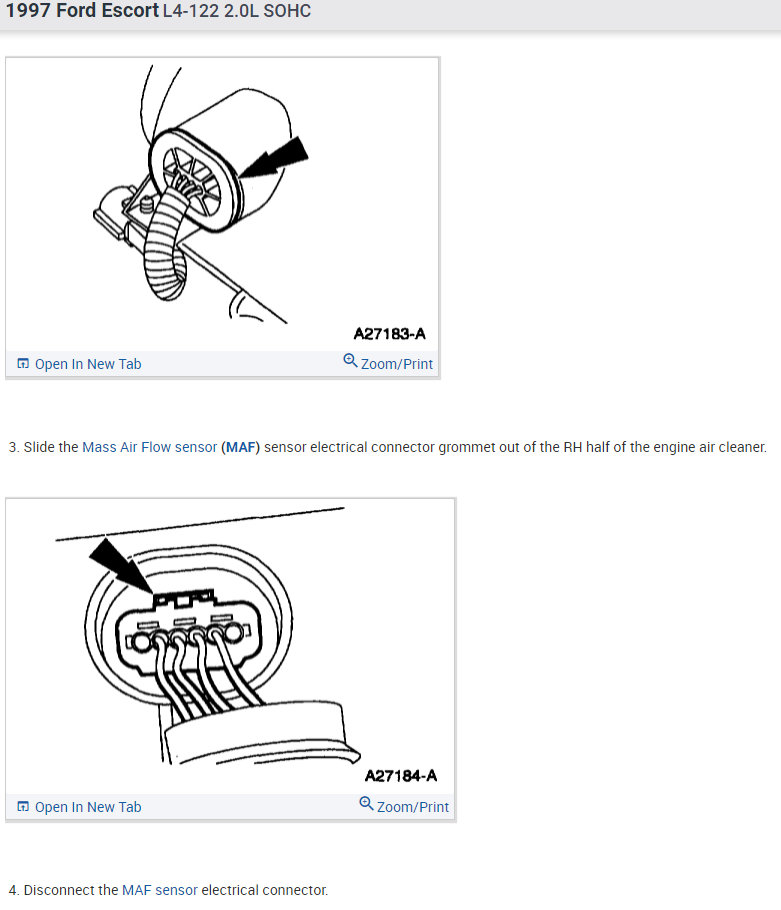 1997 Ford Escort L4-122 2.0L SOHC

A27183-A

Open In New Tab Zoom/Print

3. Slide the Mass Air Flow sensor (MAF) sensor electrical connector grommet out of the RH half of the engine air cleaner.

A27184-A

Open In New Tab Zoom/Print

4. Disconnect the MAF sensor electrical connector.