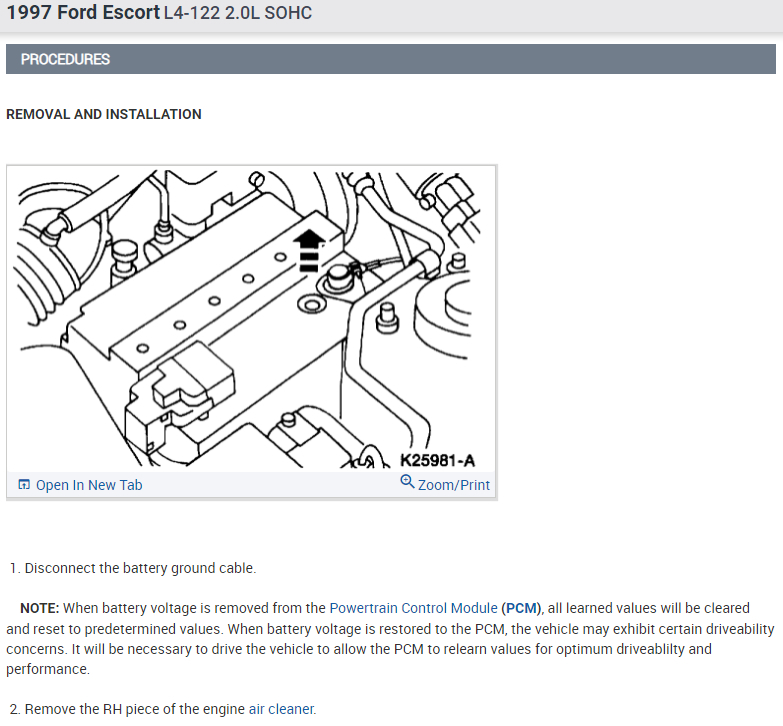 1997 Ford Escort L4-122 2.0L SOHC

PROCEDURES

REMOVAL AND INSTALLATION

K25981-A

Open In New Tab

Zoom/Print

1. Disconnect the battery ground cable.

NOTE: When battery voltage is removed from the Powertrain Control Module (PCM), all learned values will be cleared and reset to predetermined values. When battery voltage is restored to the PCM, the vehicle may exhibit certain driveability concerns. It will be necessary to drive the vehicle to allow the PCM to relearn values for optimum driveablilty and performance.

2. Remove the RH piece of the engine air cleaner.