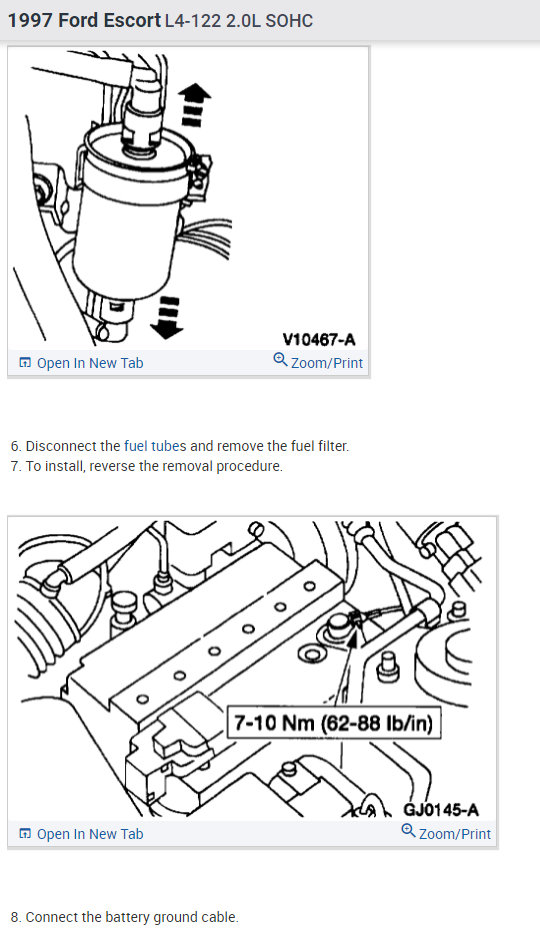 1997 Ford Escort L4-122 2.0L SOHC

V10467-A

Open In New Tab Zoom/Print

6. Disconnect the fuel tubes and remove the fuel filter.
7. To install, reverse the removal procedure.

7-10 Nm (62-88 lb/in)

GJ0145-A

Open In New Tab Zoom/Print

8. Connect the battery ground cable.