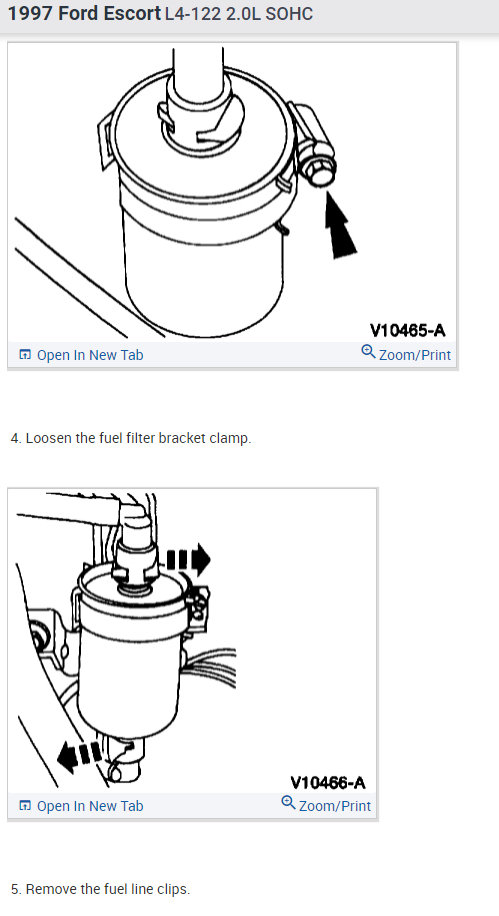 1997 Ford Escort L4-122 2.0L SOHC

V10465-A

Open In New Tab

Zoom/Print

4. Loosen the fuel filter bracket clamp.

V10466-A

Open In New Tab

Zoom/Print

5. Remove the fuel line clips.