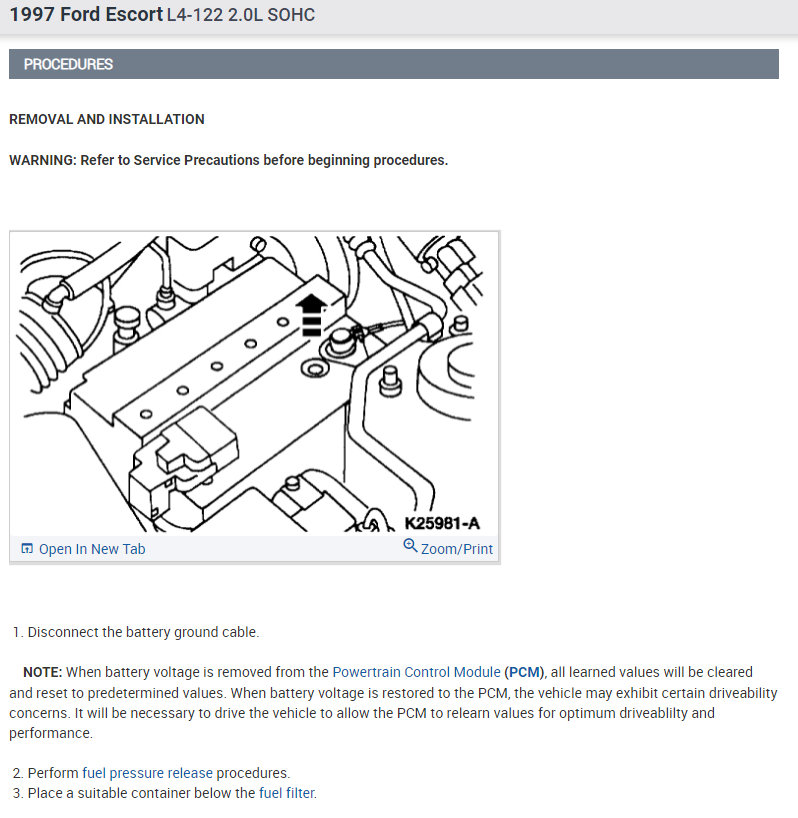 1997 Ford Escort L4-122 2.0L SOHC

PROCEDURES

REMOVAL AND INSTALLATION

WARNING: Refer to Service Precautions before beginning procedures.

K25981-A

Open In New Tab

Zoom/Print

1. Disconnect the battery ground cable.

NOTE: When battery voltage is removed from the Powertrain Control Module (PCM), all learned values will be cleared and reset to predetermined values. When battery voltage is restored to the PCM, the vehicle may exhibit certain driveability concerns. It will be necessary to drive the vehicle to allow the PCM to relearn values for optimum driveablilty and performance.

2. Perform fuel pressure release procedures.
3. Place a suitable container below the fuel filter.