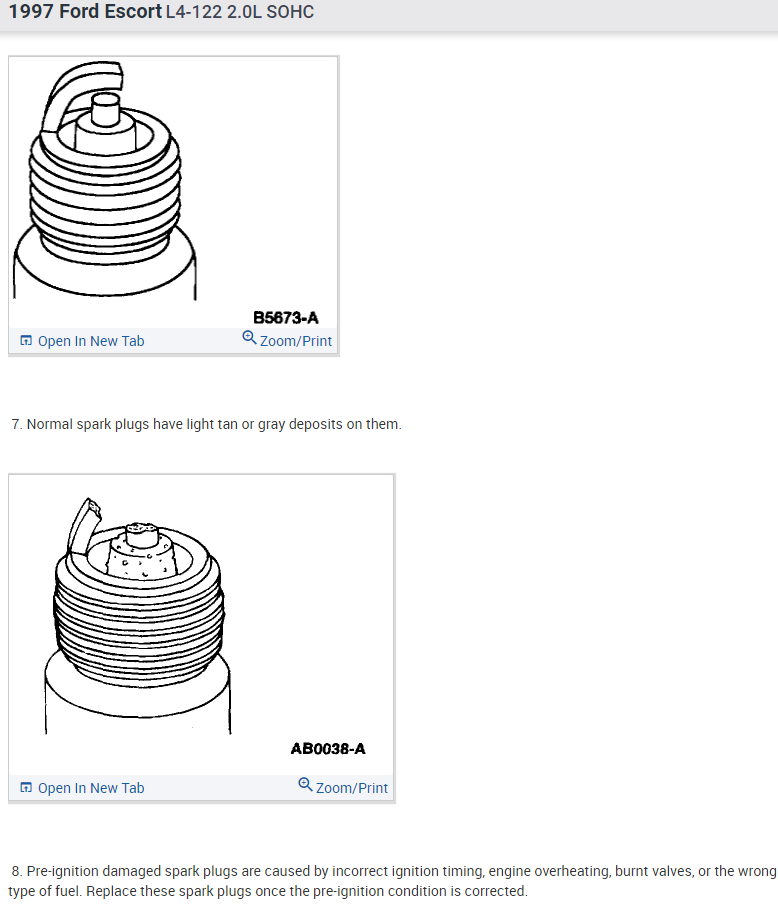 1997 Ford Escort L4-122 2.0L SOHC

B5673-A

Open In New Tab

Zoom/Print

7. Normal spark plugs have light tan or gray deposits on them.

AB0038-A

Open In New Tab

Zoom/Print

8. Pre-ignition damaged spark plugs are caused by incorrect ignition timing, engine overheating, burnt valves, or the wrong type of fuel. Replace these spark plugs once the pre-ignition condition is corrected.