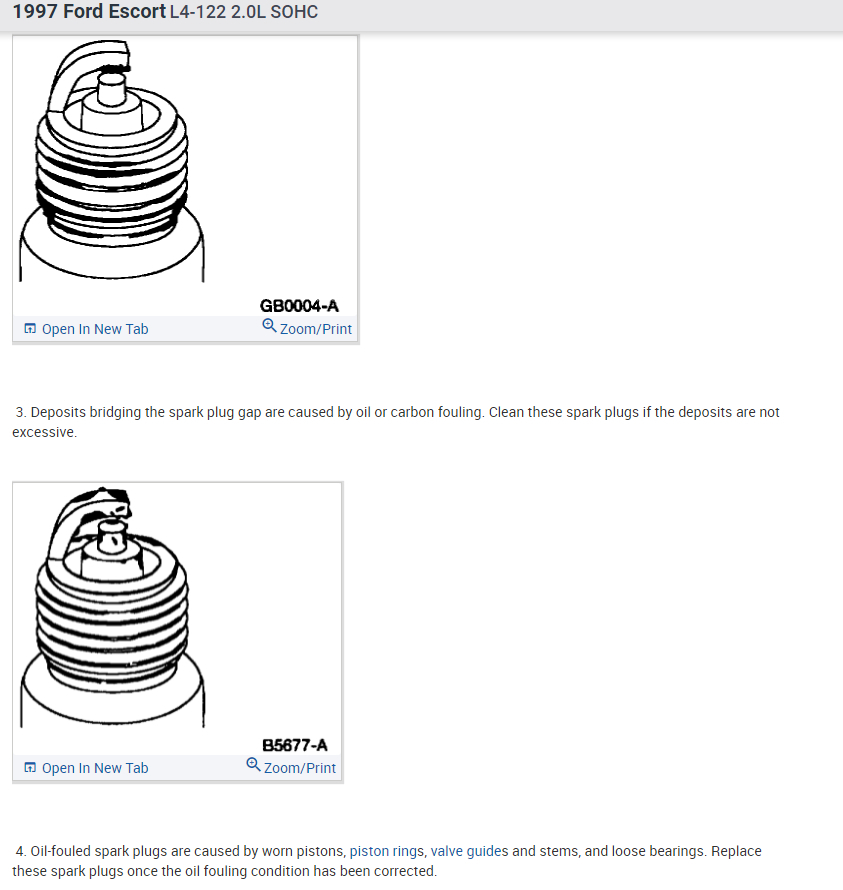 1997 Ford Escort L4-122 2.0L SOHC

GB0004-A

Open In New Tab
Zoom/Print

3. Deposits bridging the spark plug gap are caused by oil or carbon fouling. Clean these spark plugs if the deposits are not excessive.

B5677-A

Open In New Tab
Zoom/Print

4. Oil-fouled spark plugs are caused by worn pistons, piston rings, valve guides and stems, and loose bearings. Replace these spark plugs once the oil fouling condition has been corrected.