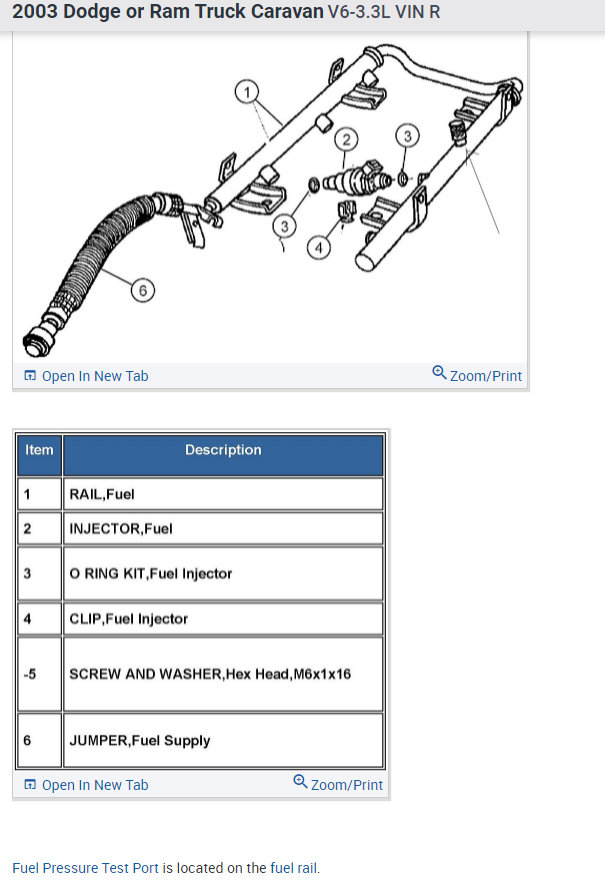 2003 Dodge or Ram Truck Caravan V6-3.3L VIN R

1
2
3
3
4
6

Open In New Tab
Zoom/Print

| Item | Description |
|---|---|
| 1 | RAIL,Fuel |
| 2 | INJECTOR,Fuel |
| 3 | O RING KIT,Fuel Injector |
| 4 | CLIP,Fuel Injector |
| -5 | SCREW AND WASHER,Hex Head,M6x1x16 |
| 6 | JUMPER,Fuel Supply |

Open In New Tab
Zoom/Print

Fuel Pressure Test Port is located on the fuel rail.