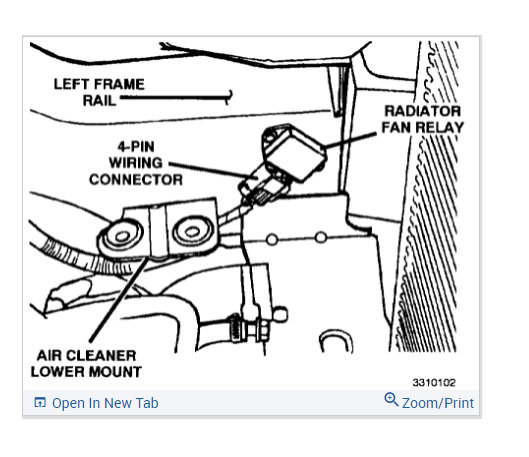 LEFT FRAME RAIL

RADIATOR FAN RELAY

4-PIN WIRING CONNECTOR

AIR CLEANER LOWER MOUNT

3310102

Open In New Tab

Zoom/Print