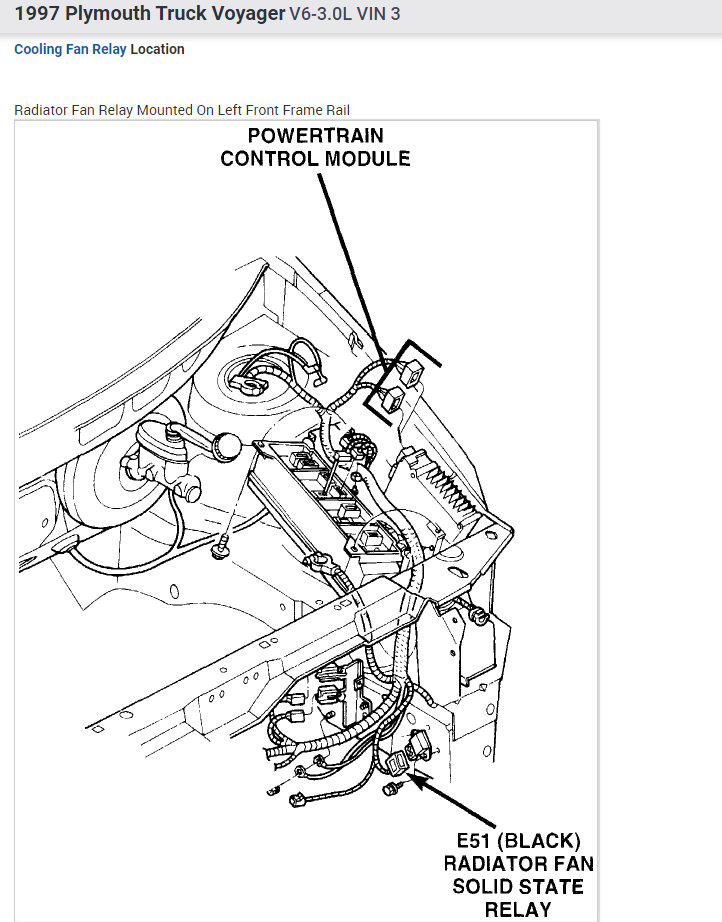 1997 Plymouth Truck Voyager V6-3.0L VIN 3

Cooling Fan Relay Location

Radiator Fan Relay Mounted On Left Front Frame Rail

POWERTRAIN CONTROL MODULE

E51 (BLACK) RADIATOR FAN SOLID STATE RELAY