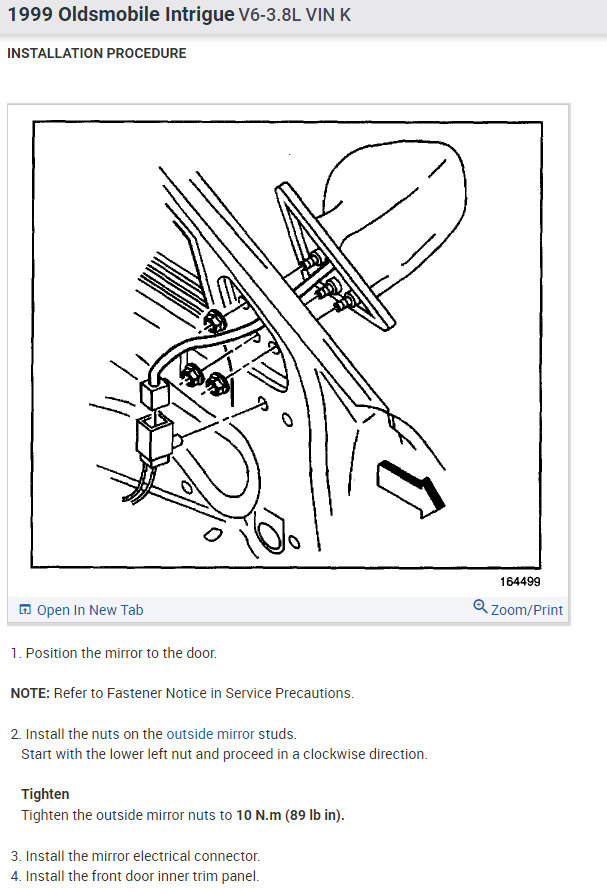 1999 Oldsmobile Intrigue V6-3.8L VIN K

INSTALLATION PROCEDURE

164499

Open In New Tab

Zoom/Print

1. Position the mirror to the door.

NOTE: Refer to Fastener Notice in Service Precautions.

2. Install the nuts on the outside mirror studs.
Start with the lower left nut and proceed in a clockwise direction.

Tighten
Tighten the outside mirror nuts to 10 N.m (89 lb in).

3. Install the mirror electrical connector.
4. Install the front door inner trim panel.