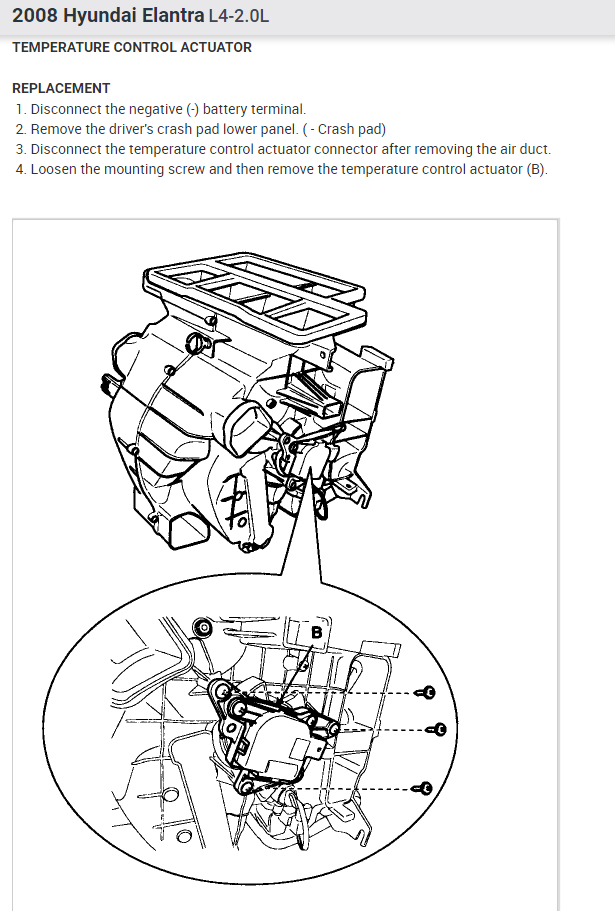 2008 Hyundai Elantra L4-2.0L

TEMPERATURE CONTROL ACTUATOR

REPLACEMENT
1. Disconnect the negative (-) battery terminal.
2. Remove the driver's crash pad lower panel. ( - Crash pad)
3. Disconnect the temperature control actuator connector after removing the air duct.
4. Loosen the mounting screw and then remove the temperature control actuator (B).

B