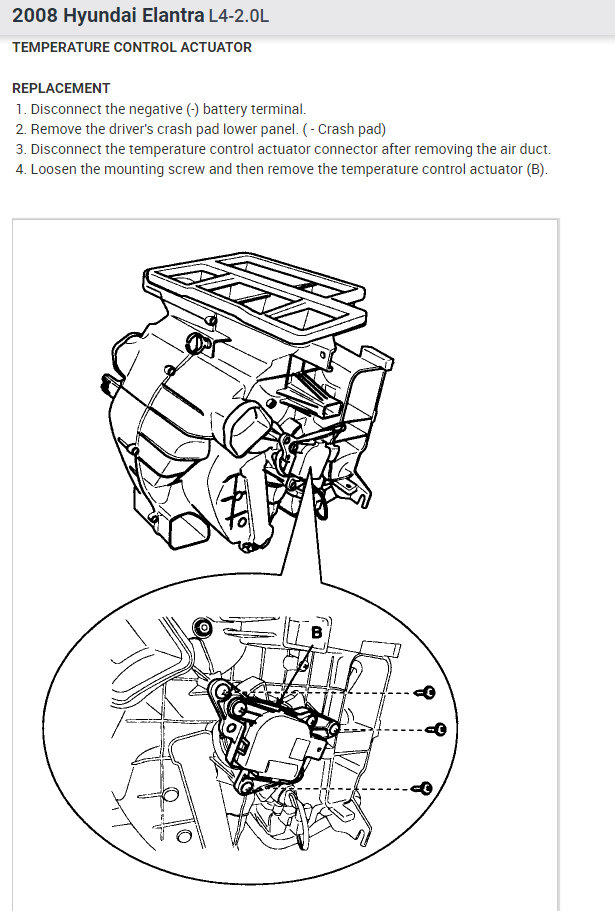 2008 Hyundai Elantra L4-2.0L

TEMPERATURE CONTROL ACTUATOR

REPLACEMENT
1. Disconnect the negative (-) battery terminal.
2. Remove the driver's crash pad lower panel. ( - Crash pad)
3. Disconnect the temperature control actuator connector after removing the air duct.
4. Loosen the mounting screw and then remove the temperature control actuator (B).

B