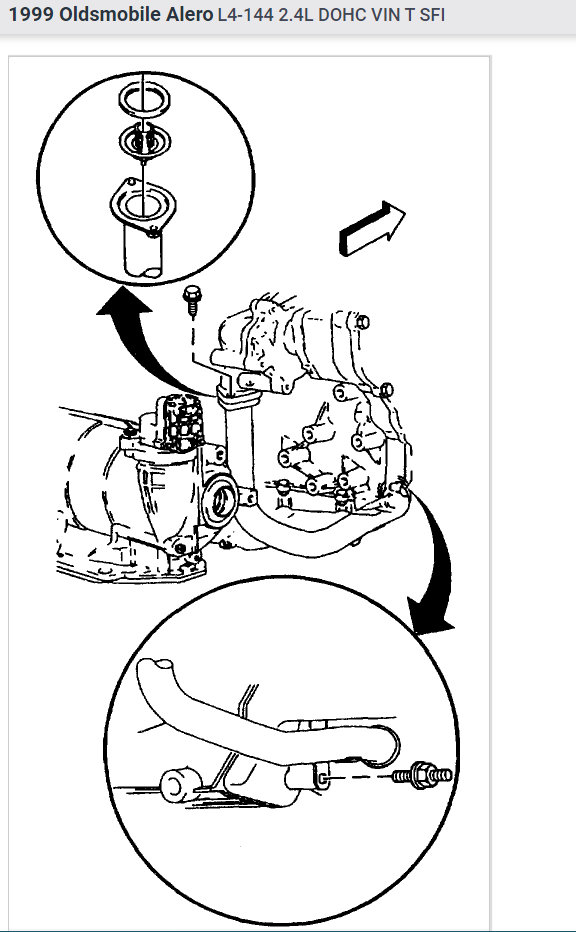 1999 Oldsmobile Alero L4-144 2.4L DOHC VIN T SFI