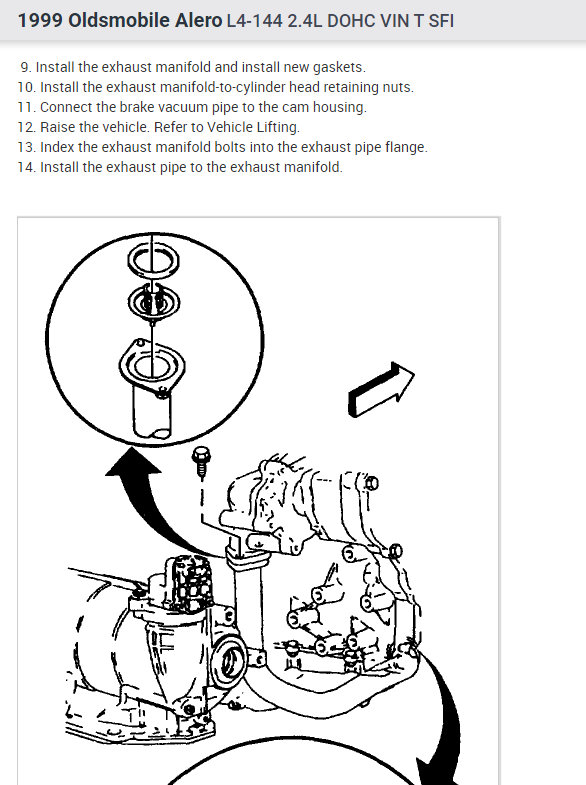 1999 Oldsmobile Alero L4-144 2.4L DOHC VIN T SFI

9. Install the exhaust manifold and install new gaskets.
10. Install the exhaust manifold-to-cylinder head retaining nuts.
11. Connect the brake vacuum pipe to the cam housing.
12. Raise the vehicle. Refer to Vehicle Lifting.
13. Index the exhaust manifold bolts into the exhaust pipe flange.
14. Install the exhaust pipe to the exhaust manifold.