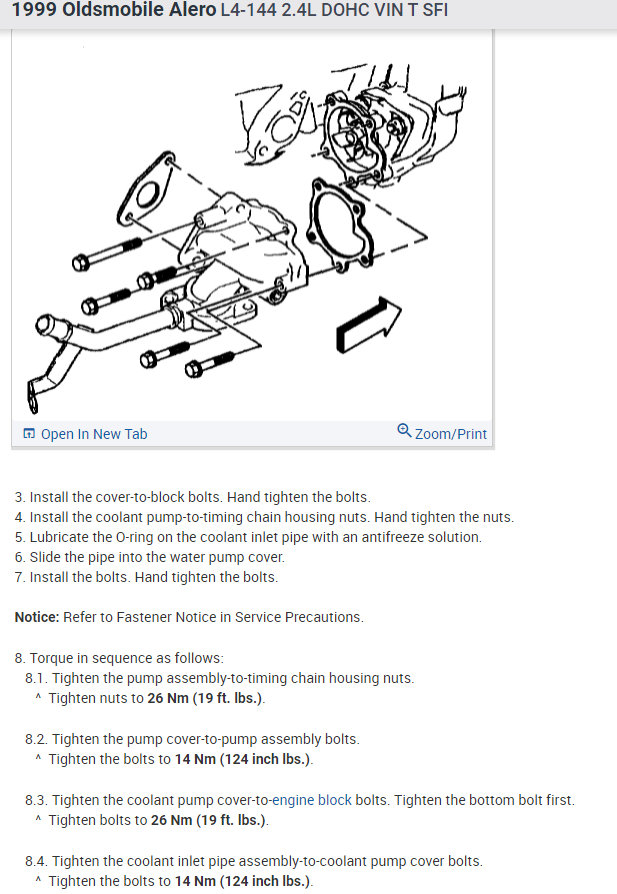 1999 Oldsmobile Alero L4-144 2.4L DOHC VIN T SFI

Open In New Tab
Zoom/Print

3. Install the cover-to-block bolts. Hand tighten the bolts.
4. Install the coolant pump-to-timing chain housing nuts. Hand tighten the nuts.
5. Lubricate the O-ring on the coolant inlet pipe with an antifreeze solution.
6. Slide the pipe into the water pump cover.
7. Install the bolts. Hand tighten the bolts.

Notice: Refer to Fastener Notice in Service Precautions.

8. Torque in sequence as follows:
8.1. Tighten the pump assembly-to-timing chain housing nuts.
^ Tighten nuts to 26 Nm (19 ft. lbs.).

8.2. Tighten the pump cover-to-pump assembly bolts.
^ Tighten the bolts to 14 Nm (124 inch lbs.).

8.3. Tighten the coolant pump cover-to-engine block bolts. Tighten the bottom bolt first.
^ Tighten bolts to 26 Nm (19 ft. lbs.).

8.4. Tighten the coolant inlet pipe assembly-to-coolant pump cover bolts.
^ Tighten the bolts to 14 Nm (124 inch lbs.).