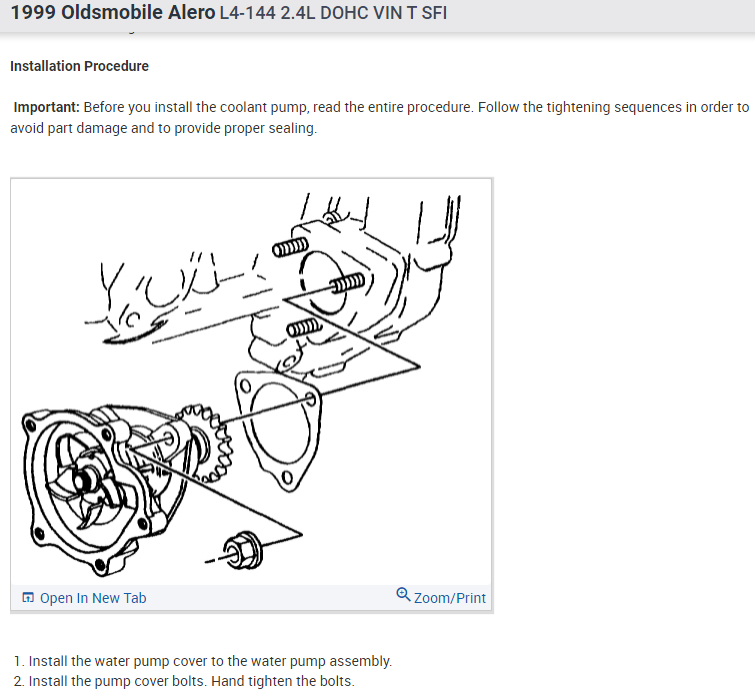 1999 Oldsmobile Alero L4-144 2.4L DOHC VIN T SFI

Installation Procedure

Important: Before you install the coolant pump, read the entire procedure. Follow the tightening sequences in order to avoid part damage and to provide proper sealing.

Open In New Tab

Zoom/Print

1. Install the water pump cover to the water pump assembly.
2. Install the pump cover bolts. Hand tighten the bolts.