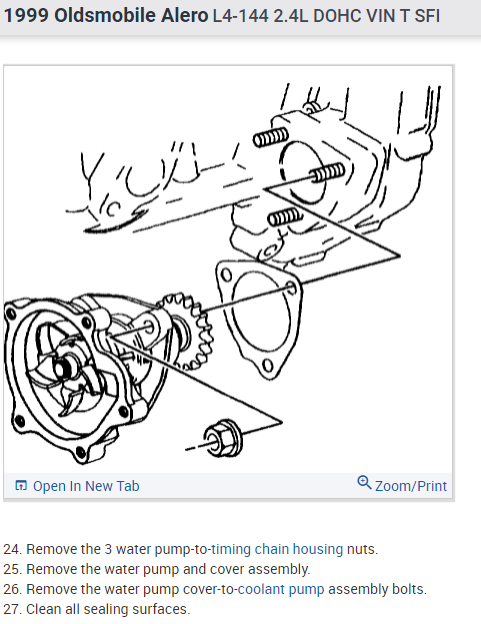 1999 Oldsmobile Alero L4-144 2.4L DOHC VIN T SFI

Open In New Tab
Zoom/Print

24. Remove the 3 water pump-to-timing chain housing nuts.
25. Remove the water pump and cover assembly.
26. Remove the water pump cover-to-coolant pump assembly bolts.
27. Clean all sealing surfaces.