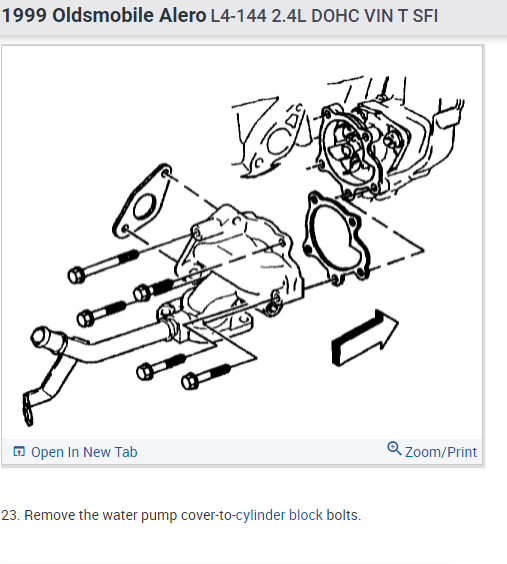 1999 Oldsmobile Alero L4-144 2.4L DOHC VIN T SFI

Open In New Tab

Zoom/Print

23. Remove the water pump cover-to-cylinder block bolts.