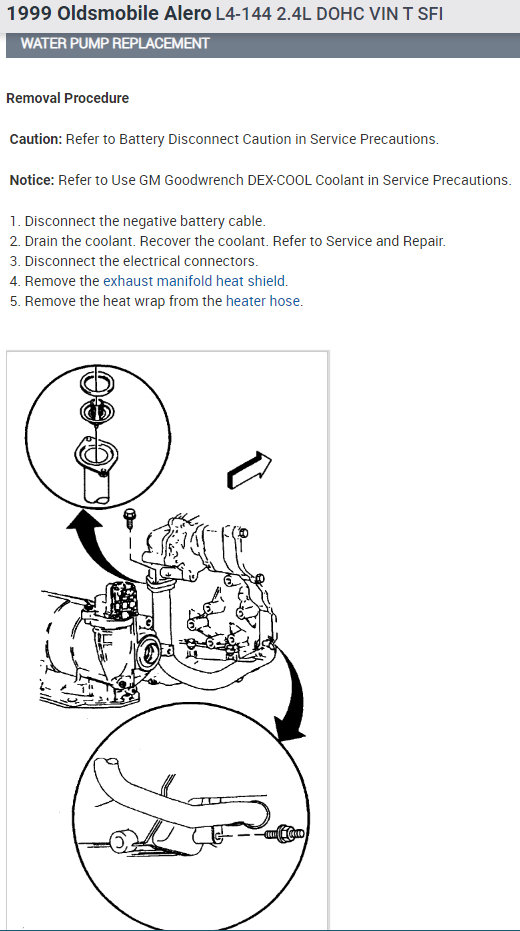 1999 Oldsmobile Alero L4-144 2.4L DOHC VIN T SFI

WATER PUMP REPLACEMENT

Removal Procedure

Caution: Refer to Battery Disconnect Caution in Service Precautions.

Notice: Refer to Use GM Goodwrench DEX-COOL Coolant in Service Precautions.

1. Disconnect the negative battery cable.
2. Drain the coolant. Recover the coolant. Refer to Service and Repair.
3. Disconnect the electrical connectors.
4. Remove the exhaust manifold heat shield.
5. Remove the heat wrap from the heater hose.