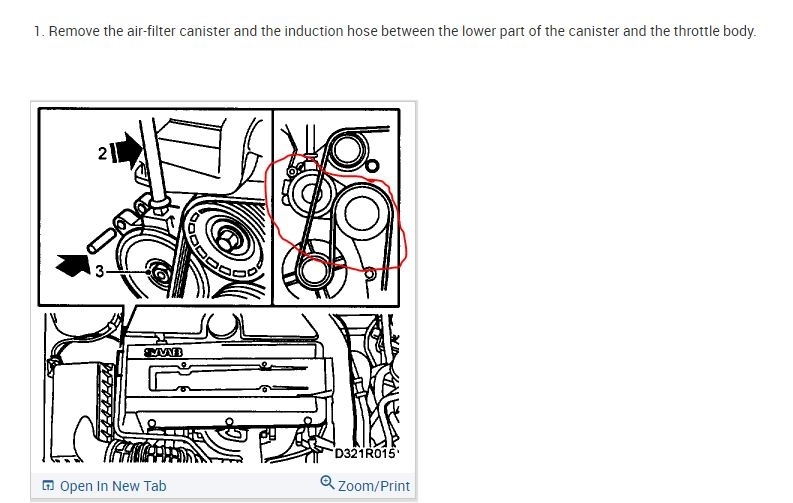 1. Remove the air-filter canister and the induction hose between the lower part of the canister and the throttle body.

2

3

SAAB

D321R015

Open In New Tab

Zoom/Print