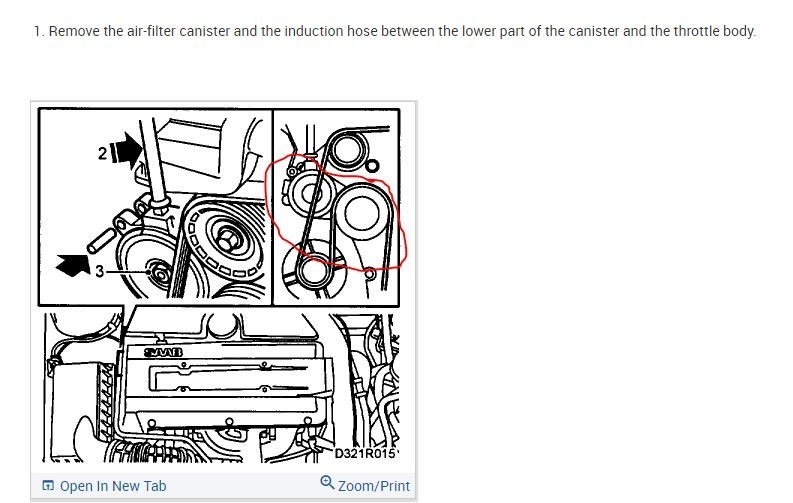 1. Remove the air-filter canister and the induction hose between the lower part of the canister and the throttle body.

2

3

SAAB

D321R015

Open In New Tab

Zoom/Print