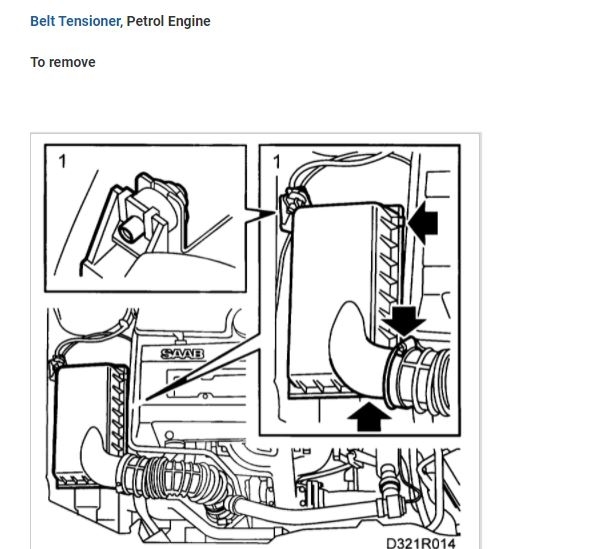 Belt Tensioner, Petrol Engine

To remove

1

1

SAAB

D321R014