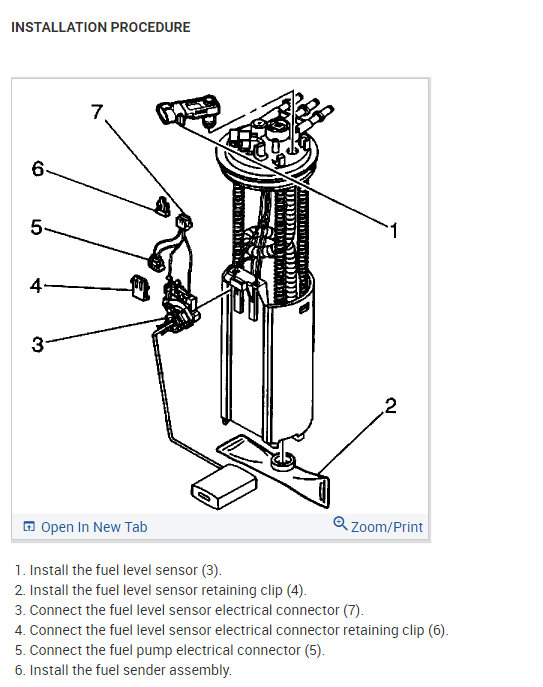 INSTALLATION PROCEDURE

7
6
5
4
3
1
2

Open In New Tab
Zoom/Print

1. Install the fuel level sensor (3).
2. Install the fuel level sensor retaining clip (4).
3. Connect the fuel level sensor electrical connector (7).
4. Connect the fuel level sensor electrical connector retaining clip (6).
5. Connect the fuel pump electrical connector (5).
6. Install the fuel sender assembly.