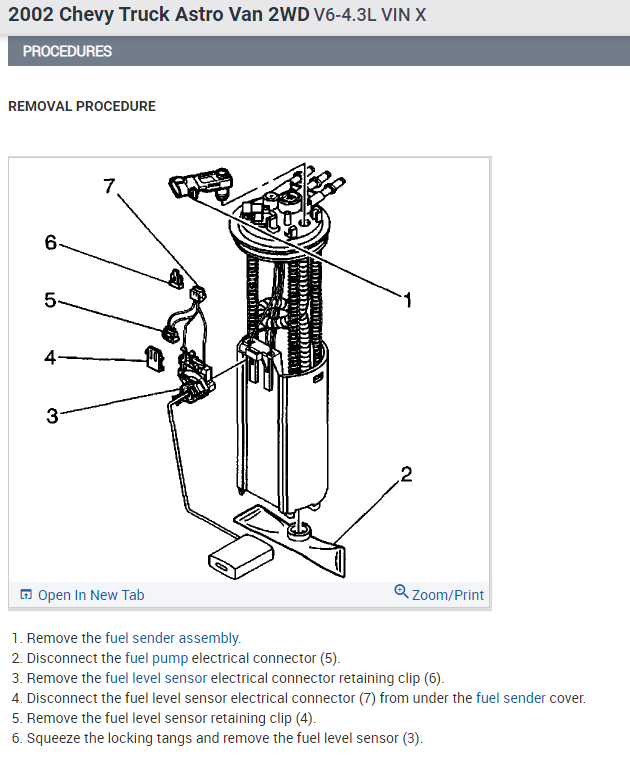 2002 Chevy Truck Astro Van 2WD V6-4.3L VIN X

PROCEDURES

REMOVAL PROCEDURE

7
6
5
4
3
1
2

Open In New Tab
Zoom/Print

1. Remove the fuel sender assembly.
2. Disconnect the fuel pump electrical connector (5).
3. Remove the fuel level sensor electrical connector retaining clip (6).
4. Disconnect the fuel level sensor electrical connector (7) from under the fuel sender cover.
5. Remove the fuel level sensor retaining clip (4).
6. Squeeze the locking tangs and remove the fuel level sensor (3).