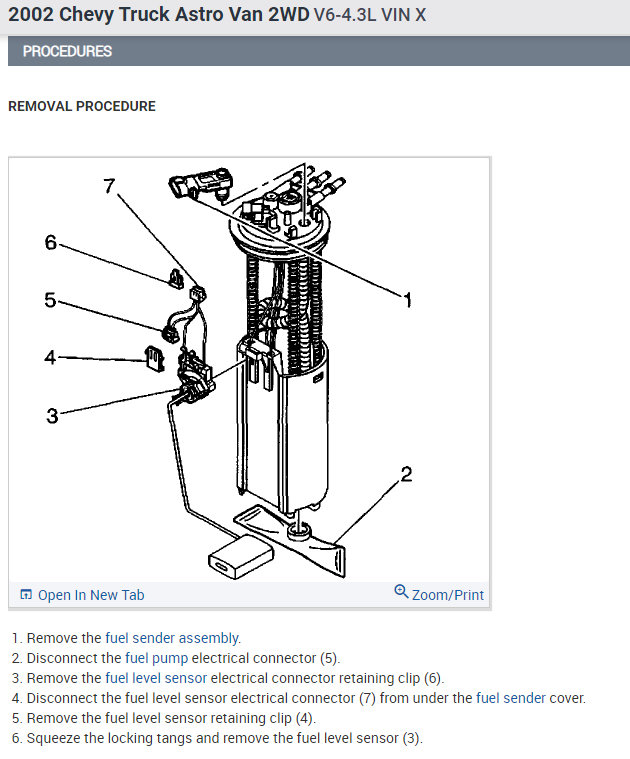 2002 Chevy Truck Astro Van 2WD V6-4.3L VIN X

PROCEDURES

REMOVAL PROCEDURE

7

6

5

4

3

1

2

Open In New Tab

Zoom/Print

1. Remove the fuel sender assembly.
2. Disconnect the fuel pump electrical connector (5).
3. Remove the fuel level sensor electrical connector retaining clip (6).
4. Disconnect the fuel level sensor electrical connector (7) from under the fuel sender cover.
5. Remove the fuel level sensor retaining clip (4).
6. Squeeze the locking tangs and remove the fuel level sensor (3).