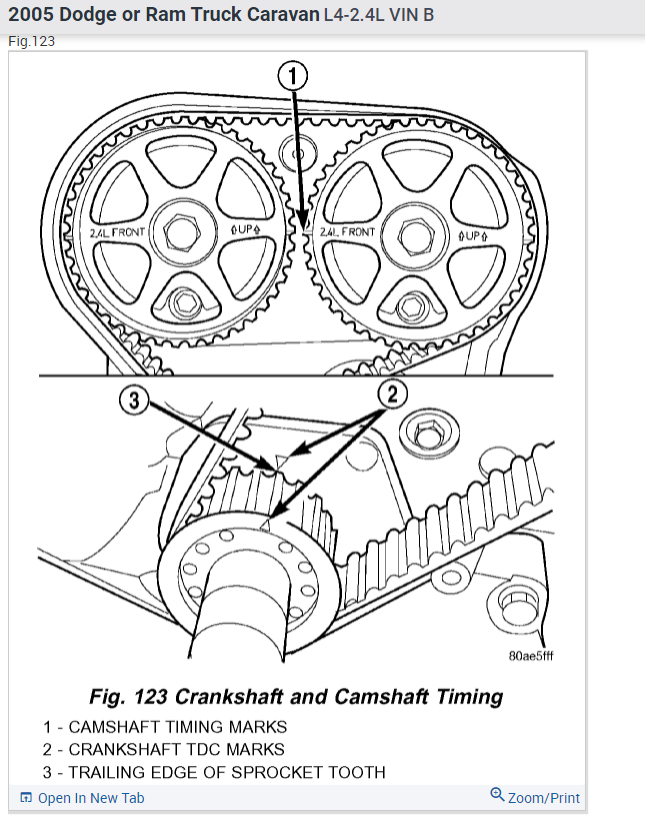 2005 Dodge or Ram Truck Caravan L4-2.4L VIN B
Fig.123

1

2.4L FRONT
UP
2.4L FRONT
UP

3
2

80ae5fff

Fig. 123 Crankshaft and Camshaft Timing
1 - CAMSHAFT TIMING MARKS
2 - CRANKSHAFT TDC MARKS
3 - TRAILING EDGE OF SPROCKET TOOTH

Open In New Tab
Zoom/Print