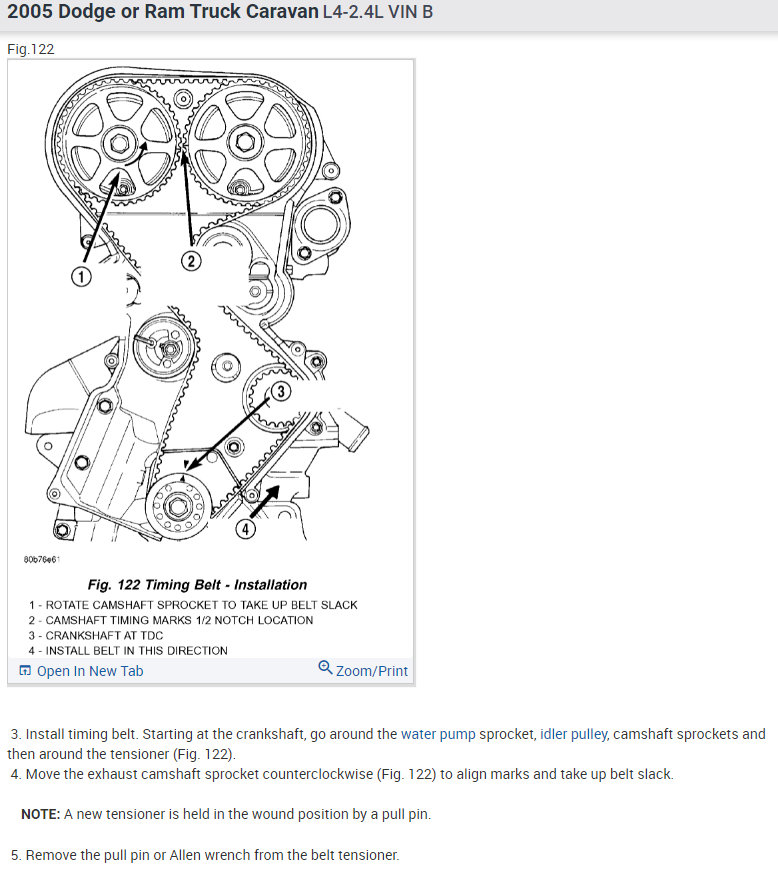 2005 Dodge or Ram Truck Caravan L4-2.4L VIN B

Fig.122

1
2
3
4

80b76e61

Fig. 122 Timing Belt - Installation

1 - ROTATE CAMSHAFT SPROCKET TO TAKE UP BELT SLACK
2 - CAMSHAFT TIMING MARKS 1/2 NOTCH LOCATION
3 - CRANKSHAFT AT TDC
4 - INSTALL BELT IN THIS DIRECTION

Open In New Tab

Zoom/Print

3. Install timing belt. Starting at the crankshaft, go around the water pump sprocket, idler pulley, camshaft sprockets and then around the tensioner (Fig. 122).

4. Move the exhaust camshaft sprocket counterclockwise (Fig. 122) to align marks and take up belt slack.

NOTE: A new tensioner is held in the wound position by a pull pin.

5. Remove the pull pin or Allen wrench from the belt tensioner.