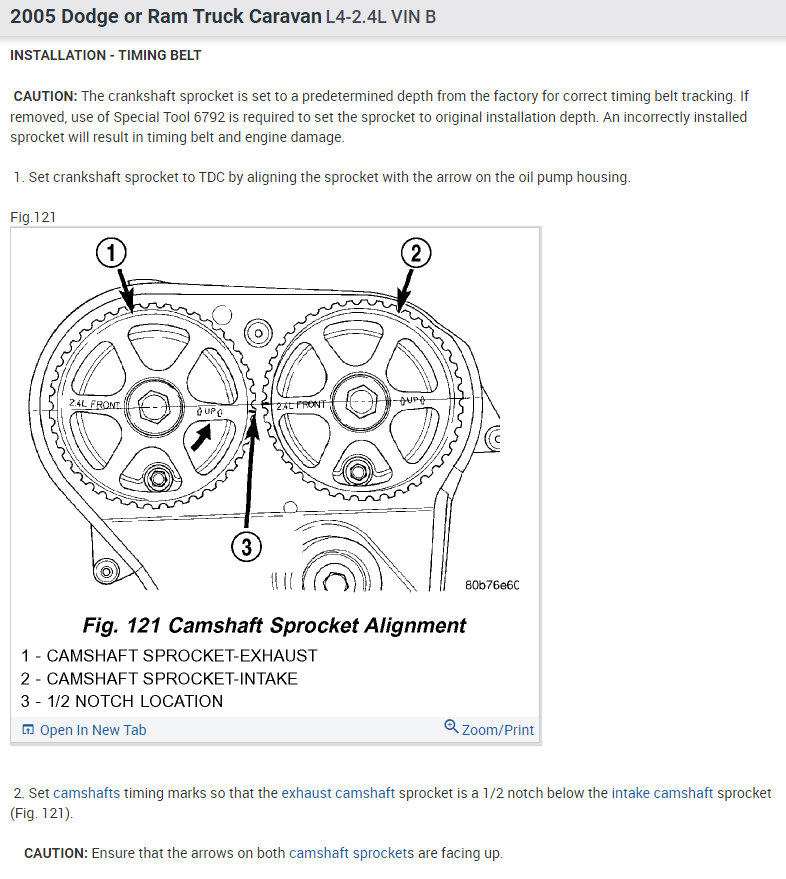 2005 Dodge or Ram Truck Caravan L4-2.4L VIN B

INSTALLATION - TIMING BELT

CAUTION: The crankshaft sprocket is set to a predetermined depth from the factory for correct timing belt tracking. If removed, use of Special Tool 6792 is required to set the sprocket to original installation depth. An incorrectly installed sprocket will result in timing belt and engine damage.

1. Set crankshaft sprocket to TDC by aligning the sprocket with the arrow on the oil pump housing.

Fig.121

1

2

2.4L FRONT

UP

2.4L FRONT

UP

3

80b76e6c

Fig. 121 Camshaft Sprocket Alignment

1 - CAMSHAFT SPROCKET-EXHAUST
2 - CAMSHAFT SPROCKET-INTAKE
3 - 1/2 NOTCH LOCATION

Open In New Tab

Zoom/Print

2. Set camshafts timing marks so that the exhaust camshaft sprocket is a 1/2 notch below the intake camshaft sprocket (Fig. 121).

CAUTION: Ensure that the arrows on both camshaft sprockets are facing up.