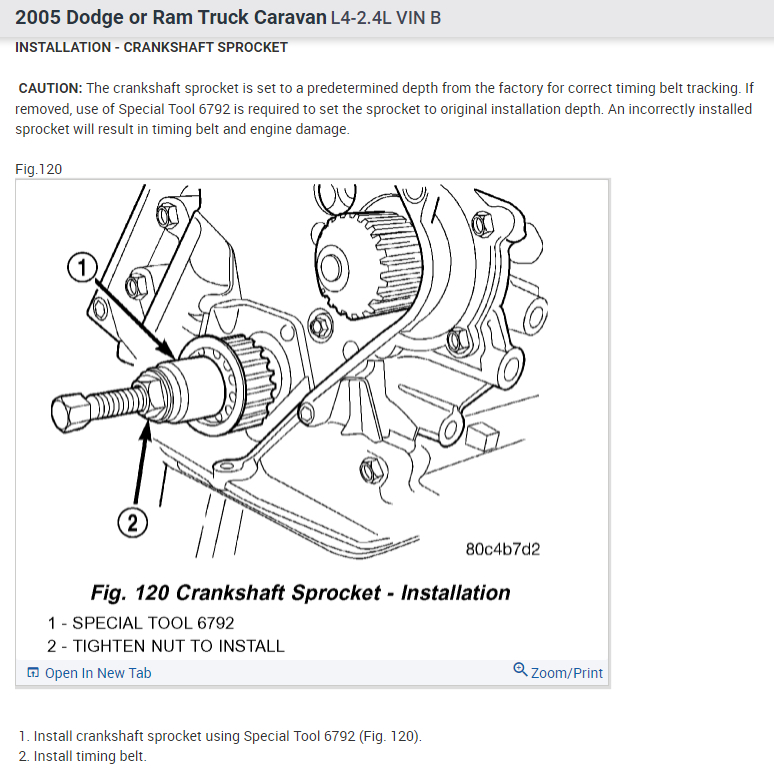 2005 Dodge or Ram Truck Caravan L4-2.4L VIN B

INSTALLATION - CRANKSHAFT SPROCKET

CAUTION: The crankshaft sprocket is set to a predetermined depth from the factory for correct timing belt tracking. If removed, use of Special Tool 6792 is required to set the sprocket to original installation depth. An incorrectly installed sprocket will result in timing belt and engine damage.

Fig.120

1

2

80c4b7d2

Fig. 120 Crankshaft Sprocket - Installation

1 - SPECIAL TOOL 6792

2 - TIGHTEN NUT TO INSTALL

Open In New Tab

Zoom/Print

1. Install crankshaft sprocket using Special Tool 6792 (Fig. 120).

2. Install timing belt.