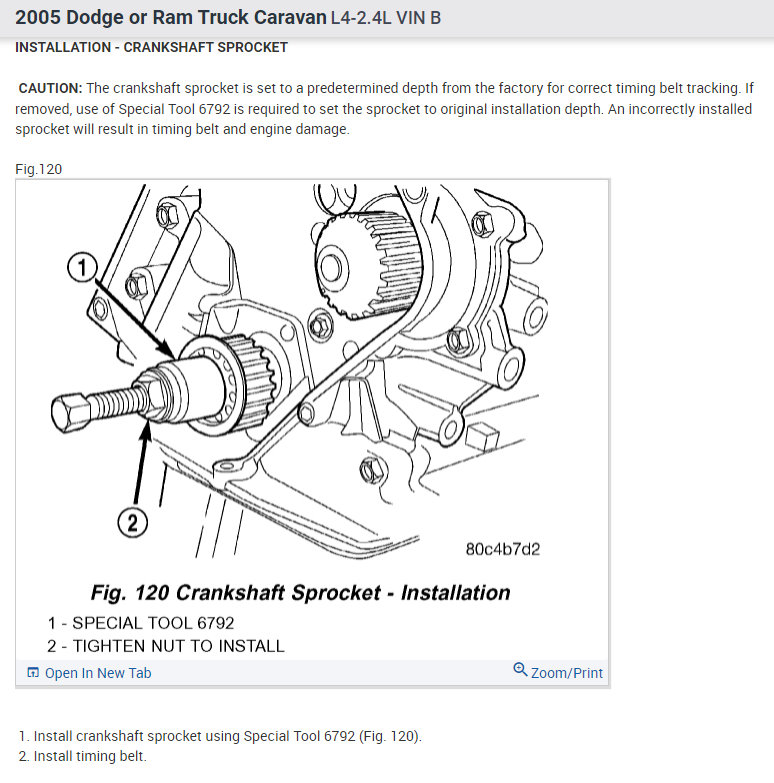 2005 Dodge or Ram Truck Caravan L4-2.4L VIN B

INSTALLATION - CRANKSHAFT SPROCKET

CAUTION: The crankshaft sprocket is set to a predetermined depth from the factory for correct timing belt tracking. If removed, use of Special Tool 6792 is required to set the sprocket to original installation depth. An incorrectly installed sprocket will result in timing belt and engine damage.

Fig.120

1

2

80c4b7d2

Fig. 120 Crankshaft Sprocket - Installation

1 - SPECIAL TOOL 6792
2 - TIGHTEN NUT TO INSTALL

Open In New Tab

Zoom/Print

1. Install crankshaft sprocket using Special Tool 6792 (Fig. 120).
2. Install timing belt.