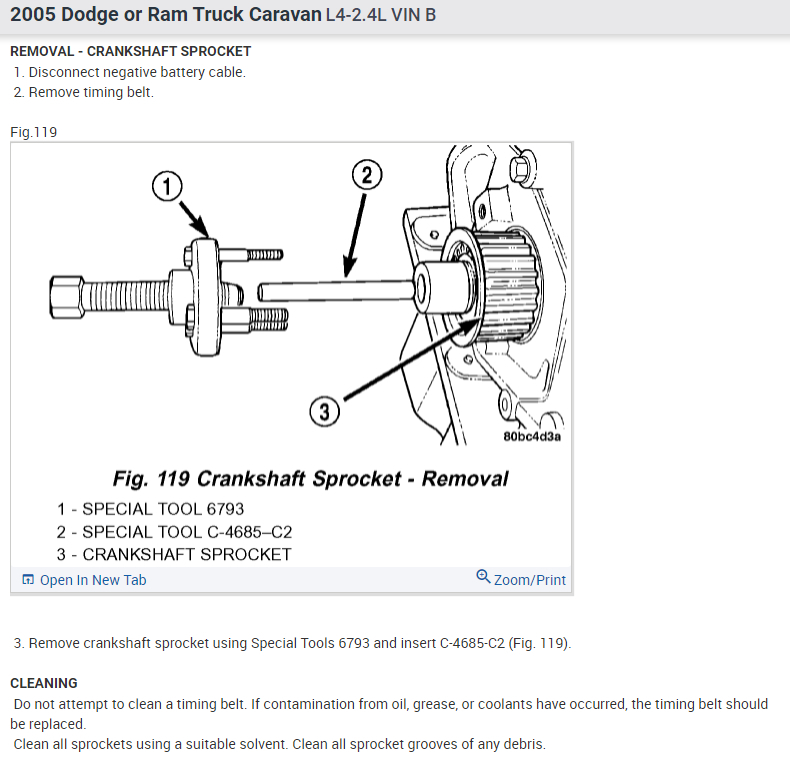 2005 Dodge or Ram Truck Caravan L4-2.4L VIN B

REMOVAL - CRANKSHAFT SPROCKET
1. Disconnect negative battery cable.
2. Remove timing belt.

Fig.119

1

2

3

80bc4d3a

Fig. 119 Crankshaft Sprocket - Removal
1 - SPECIAL TOOL 6793
2 - SPECIAL TOOL C-4685–C2
3 - CRANKSHAFT SPROCKET

Open In New Tab

Zoom/Print

3. Remove crankshaft sprocket using Special Tools 6793 and insert C-4685-C2 (Fig. 119).

CLEANING
Do not attempt to clean a timing belt. If contamination from oil, grease, or coolants have occurred, the timing belt should be replaced.
Clean all sprockets using a suitable solvent. Clean all sprocket grooves of any debris.