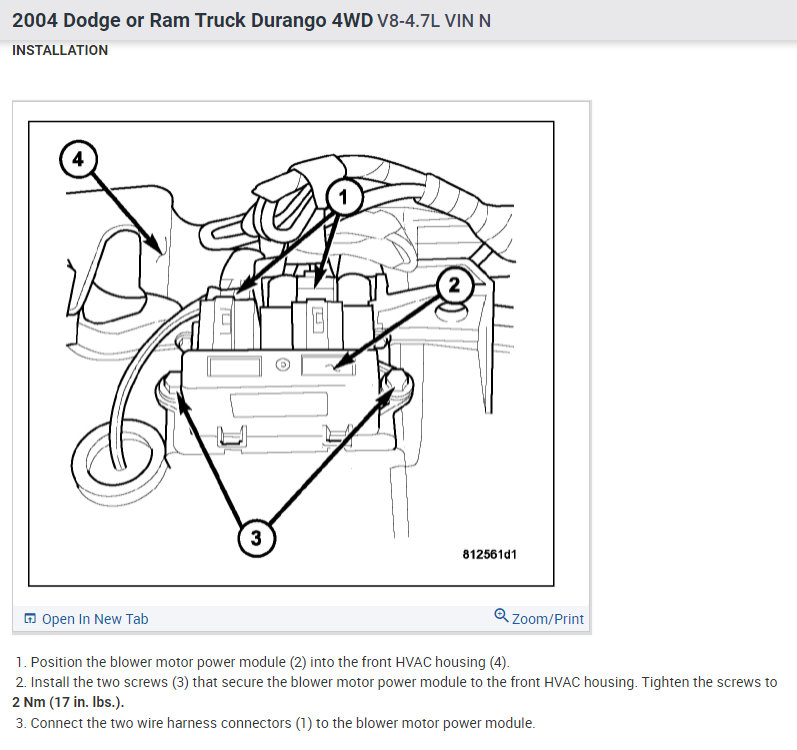 2004 Dodge or Ram Truck Durango 4WD V8-4.7L VIN N

INSTALLATION

4

1

2

3

812561d1

Open In New Tab

Zoom/Print

1. Position the blower motor power module (2) into the front HVAC housing (4).
2. Install the two screws (3) that secure the blower motor power module to the front HVAC housing. Tighten the screws to 2 Nm (17 in. lbs.).
3. Connect the two wire harness connectors (1) to the blower motor power module.