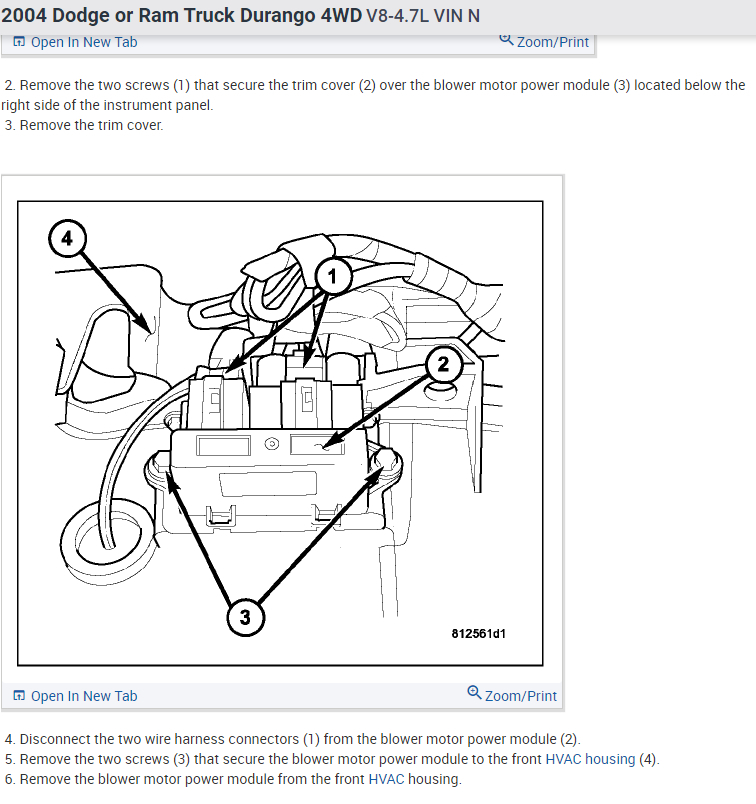 2004 Dodge or Ram Truck Durango 4WD V8-4.7L VIN N

Open In New Tab Zoom/Print

2. Remove the two screws (1) that secure the trim cover (2) over the blower motor power module (3) located below the right side of the instrument panel.
3. Remove the trim cover.

4

1

2

3

812561d1

Open In New Tab Zoom/Print

4. Disconnect the two wire harness connectors (1) from the blower motor power module (2).
5. Remove the two screws (3) that secure the blower motor power module to the front HVAC housing (4).
6. Remove the blower motor power module from the front HVAC housing.