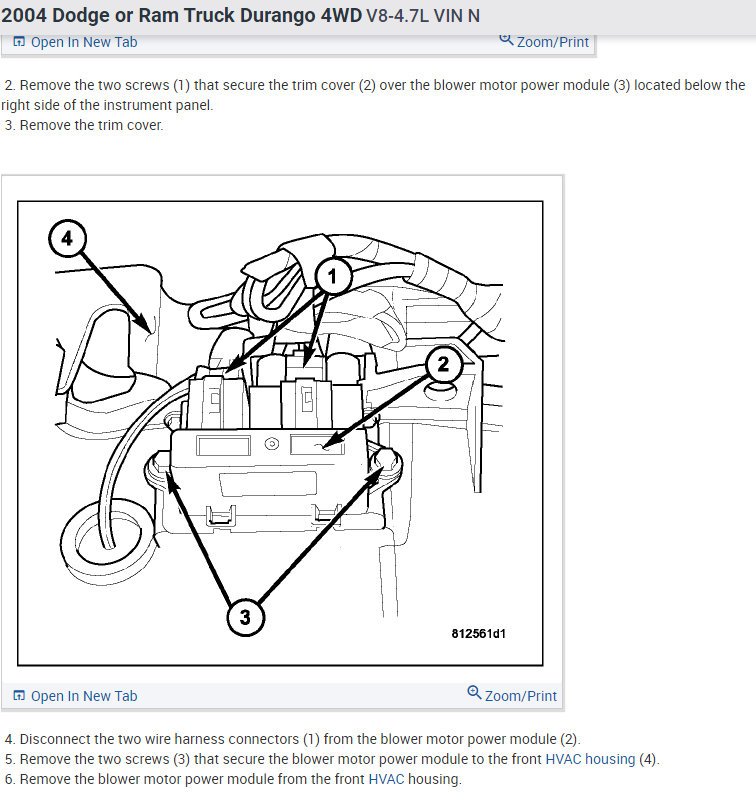 2004 Dodge or Ram Truck Durango 4WD V8-4.7L VIN N

Open In New Tab
Zoom/Print

2. Remove the two screws (1) that secure the trim cover (2) over the blower motor power module (3) located below the right side of the instrument panel.
3. Remove the trim cover.

4
1
2
3
812561d1

Open In New Tab
Zoom/Print

4. Disconnect the two wire harness connectors (1) from the blower motor power module (2).
5. Remove the two screws (3) that secure the blower motor power module to the front HVAC housing (4).
6. Remove the blower motor power module from the front HVAC housing.