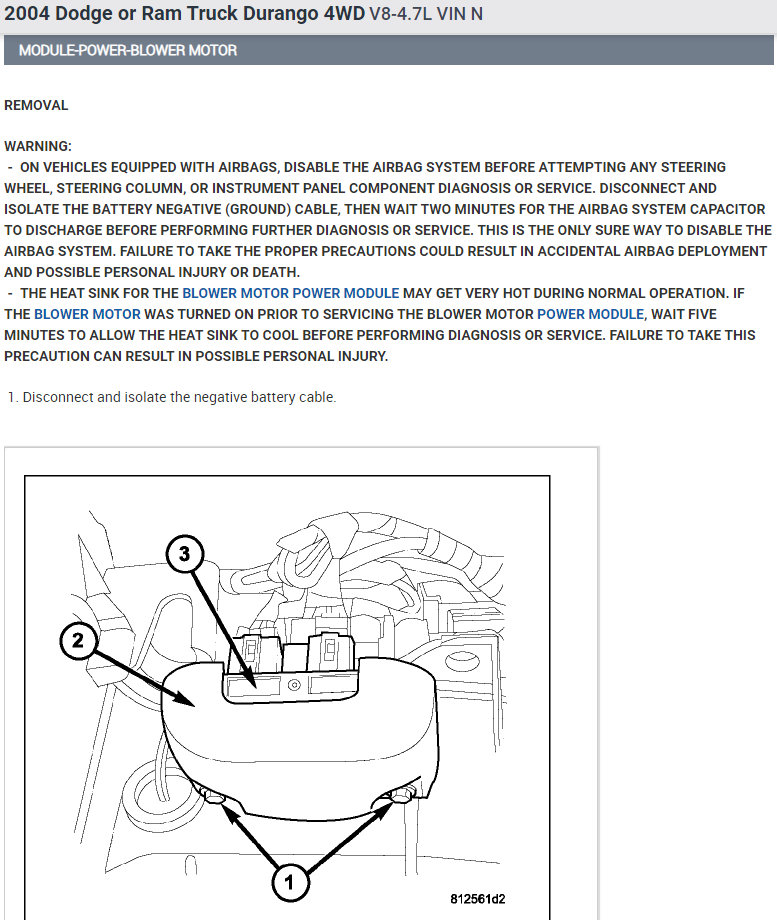 2004 Dodge or Ram Truck Durango 4WD V8-4.7L VIN N

MODULE-POWER-BLOWER MOTOR

REMOVAL

WARNING:
- ON VEHICLES EQUIPPED WITH AIRBAGS, DISABLE THE AIRBAG SYSTEM BEFORE ATTEMPTING ANY STEERING WHEEL, STEERING COLUMN, OR INSTRUMENT PANEL COMPONENT DIAGNOSIS OR SERVICE. DISCONNECT AND ISOLATE THE BATTERY NEGATIVE (GROUND) CABLE, THEN WAIT TWO MINUTES FOR THE AIRBAG SYSTEM CAPACITOR TO DISCHARGE BEFORE PERFORMING FURTHER DIAGNOSIS OR SERVICE. THIS IS THE ONLY SURE WAY TO DISABLE THE AIRBAG SYSTEM. FAILURE TO TAKE THE PROPER PRECAUTIONS COULD RESULT IN ACCIDENTAL AIRBAG DEPLOYMENT AND POSSIBLE PERSONAL INJURY OR DEATH.
- THE HEAT SINK FOR THE BLOWER MOTOR POWER MODULE MAY GET VERY HOT DURING NORMAL OPERATION. IF THE BLOWER MOTOR WAS TURNED ON PRIOR TO SERVICING THE BLOWER MOTOR POWER MODULE, WAIT FIVE MINUTES TO ALLOW THE HEAT SINK TO COOL BEFORE PERFORMING DIAGNOSIS OR SERVICE. FAILURE TO TAKE THIS PRECAUTION CAN RESULT IN POSSIBLE PERSONAL INJURY.

1. Disconnect and isolate the negative battery cable.

3

2

1

812561d2