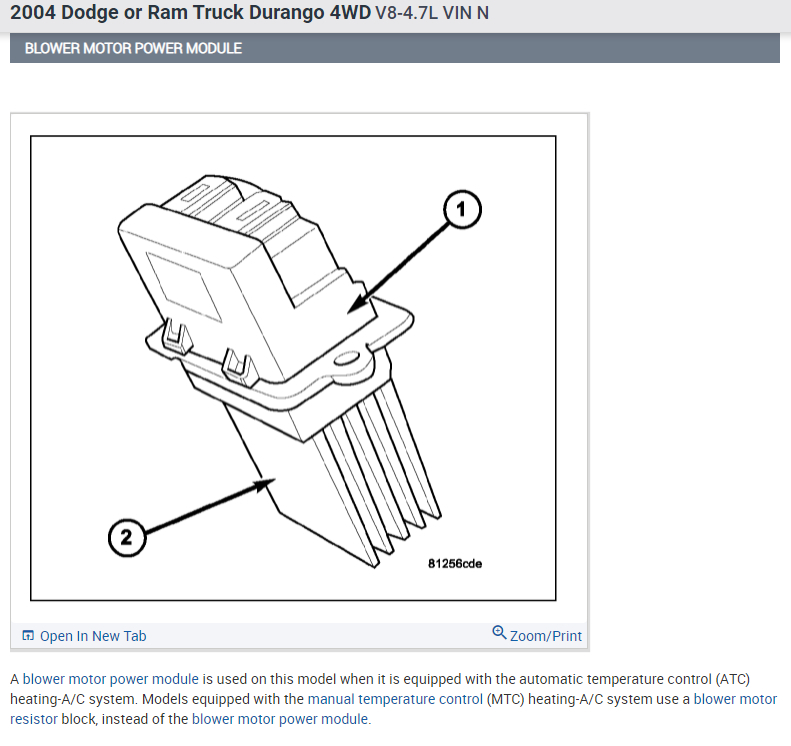 2004 Dodge or Ram Truck Durango 4WD V8-4.7L VIN N

BLOWER MOTOR POWER MODULE

1

2

81256cde

Open In New Tab

Zoom/Print

A blower motor power module is used on this model when it is equipped with the automatic temperature control (ATC) heating-A/C system. Models equipped with the manual temperature control (MTC) heating-A/C system use a blower motor resistor block, instead of the blower motor power module.