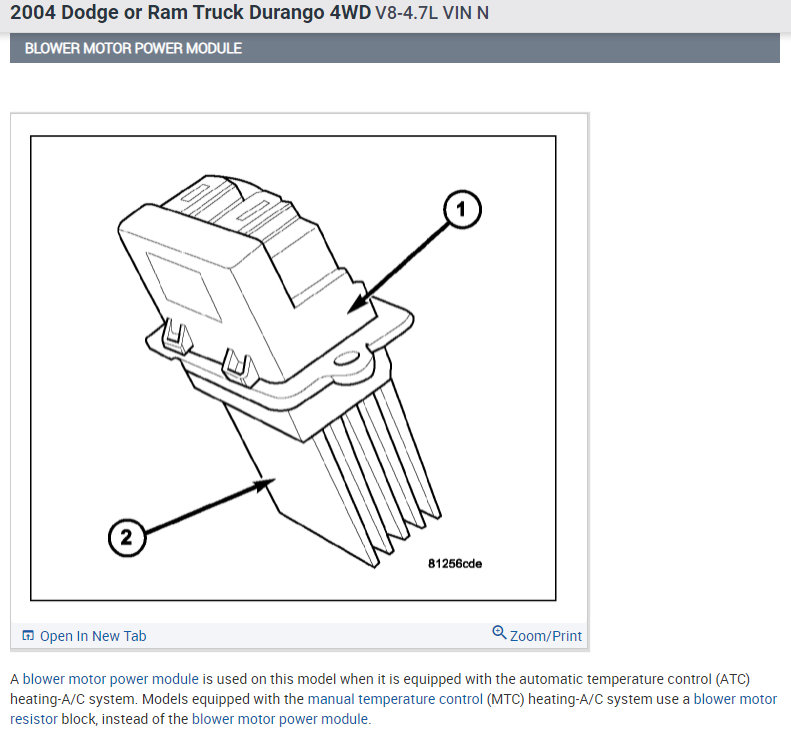 2004 Dodge or Ram Truck Durango 4WD V8-4.7L VIN N

BLOWER MOTOR POWER MODULE

1

2

81256cde

Open In New Tab

Zoom/Print

A blower motor power module is used on this model when it is equipped with the automatic temperature control (ATC) heating-A/C system. Models equipped with the manual temperature control (MTC) heating-A/C system use a blower motor resistor block, instead of the blower motor power module.