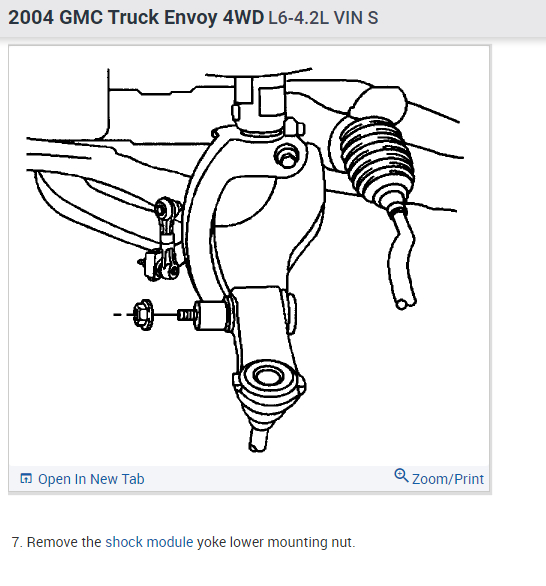 2004 GMC Truck Envoy 4WD L6-4.2L VIN S

Open In New Tab

Zoom/Print

7. Remove the shock module yoke lower mounting nut.