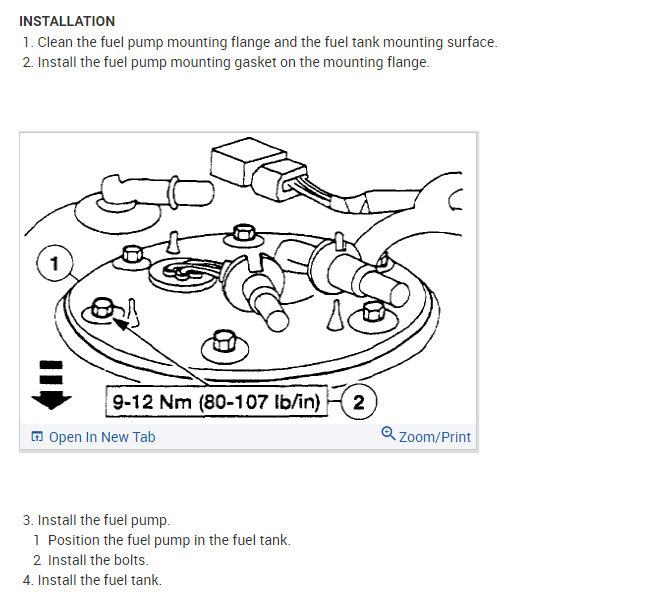 INSTALLATION

1. Clean the fuel pump mounting flange and the fuel tank mounting surface.
2. Install the fuel pump mounting gasket on the mounting flange.

1

9-12 Nm (80-107 lb/in)

2

Open In New Tab

Zoom/Print

3. Install the fuel pump.
1 Position the fuel pump in the fuel tank.
2 Install the bolts.
4. Install the fuel tank.