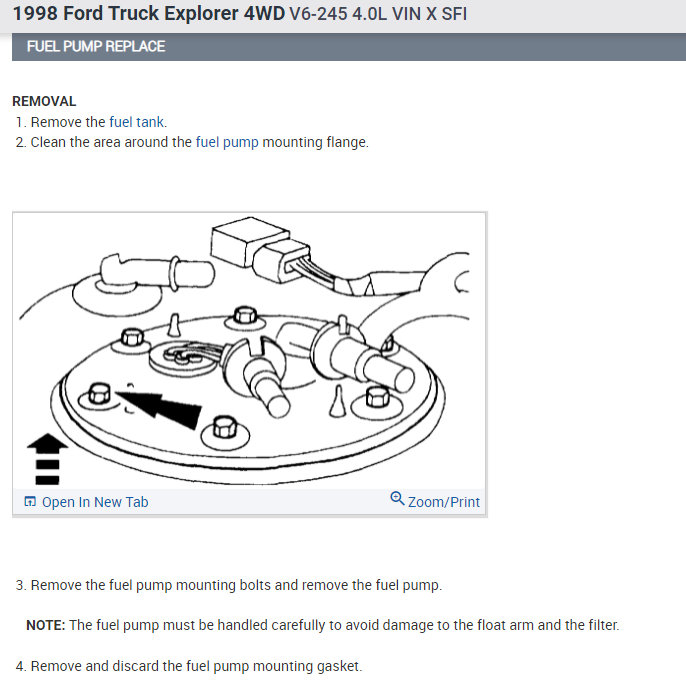 1998 Ford Truck Explorer 4WD V6-245 4.0L VIN X SFI

FUEL PUMP REPLACE

REMOVAL

1. Remove the fuel tank.
2. Clean the area around the fuel pump mounting flange.

Open In New Tab

Zoom/Print

3. Remove the fuel pump mounting bolts and remove the fuel pump.

NOTE: The fuel pump must be handled carefully to avoid damage to the float arm and the filter.

4. Remove and discard the fuel pump mounting gasket.