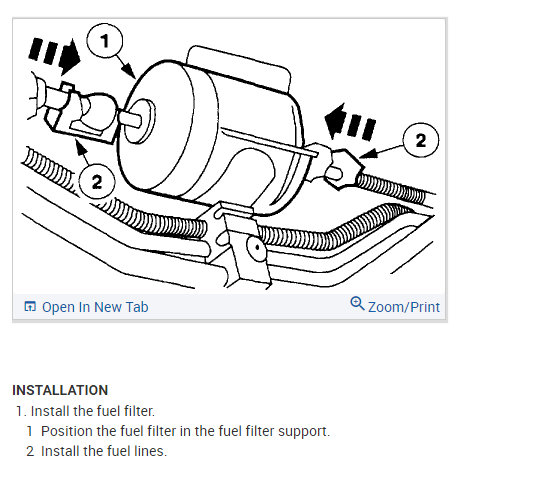 1

2

2

Open In New Tab

Zoom/Print

INSTALLATION

1. Install the fuel filter.

1 Position the fuel filter in the fuel filter support.

2 Install the fuel lines.