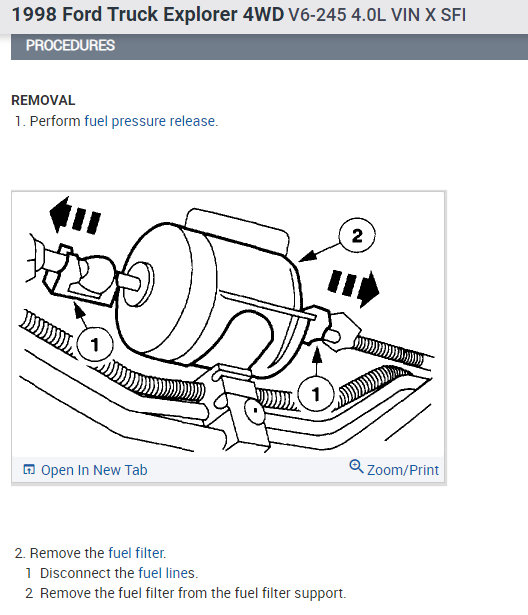 1998 Ford Truck Explorer 4WD V6-245 4.0L VIN X SFI

PROCEDURES

REMOVAL

1. Perform fuel pressure release.

2

1

1

Open In New Tab

Zoom/Print

2. Remove the fuel filter.

1 Disconnect the fuel lines.

2 Remove the fuel filter from the fuel filter support.