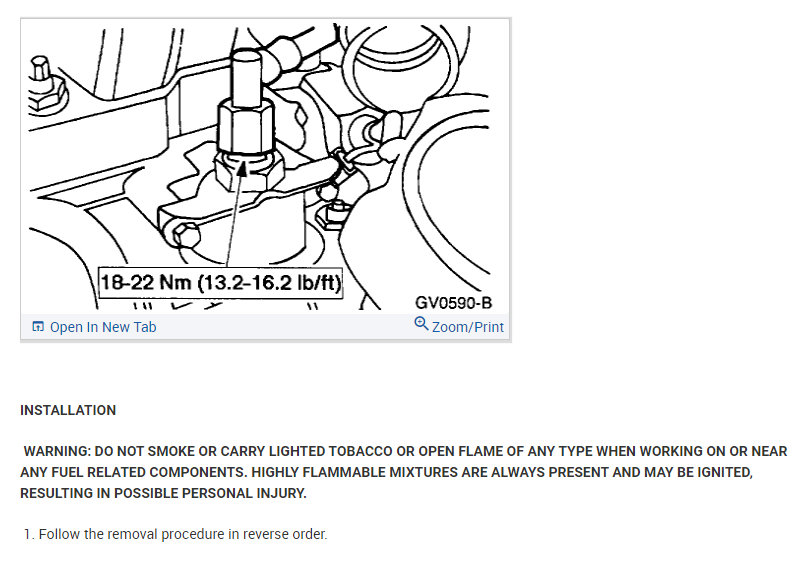 18-22 Nm (13.2-16.2 lb/ft)

GV0590-B

Open In New Tab

Zoom/Print

INSTALLATION

WARNING: DO NOT SMOKE OR CARRY LIGHTED TOBACCO OR OPEN FLAME OF ANY TYPE WHEN WORKING ON OR NEAR ANY FUEL RELATED COMPONENTS. HIGHLY FLAMMABLE MIXTURES ARE ALWAYS PRESENT AND MAY BE IGNITED, RESULTING IN POSSIBLE PERSONAL INJURY.

1. Follow the removal procedure in reverse order.