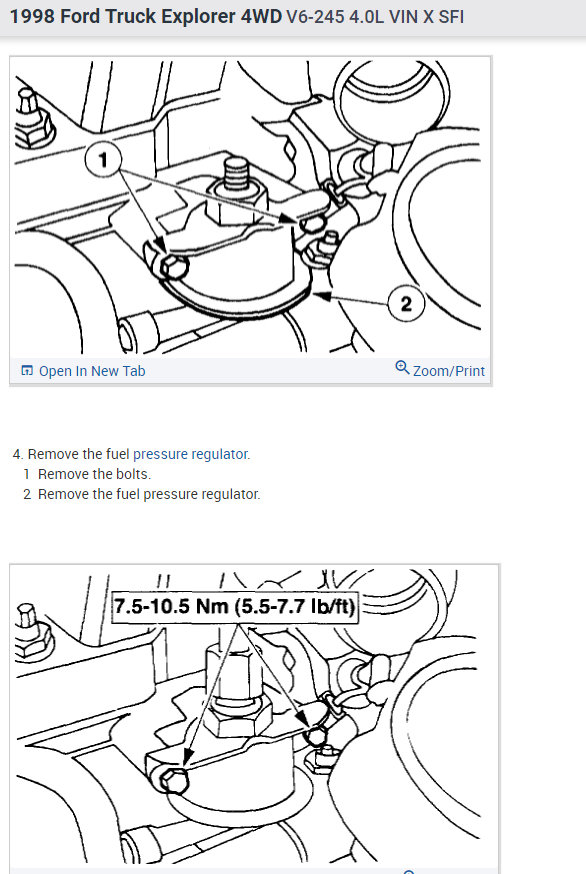 1998 Ford Truck Explorer 4WD V6-245 4.0L VIN X SFI

1

2

Open In New Tab

Zoom/Print

4. Remove the fuel pressure regulator.
1 Remove the bolts.
2 Remove the fuel pressure regulator.

7.5-10.5 Nm (5.5-7.7 lb/ft)