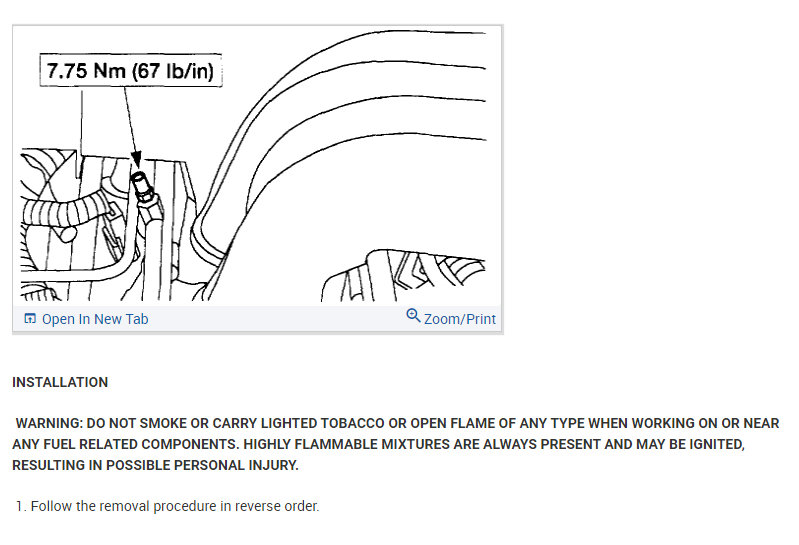 7.75 Nm (67 lb/in)

Open In New Tab

Zoom/Print

INSTALLATION

WARNING: DO NOT SMOKE OR CARRY LIGHTED TOBACCO OR OPEN FLAME OF ANY TYPE WHEN WORKING ON OR NEAR ANY FUEL RELATED COMPONENTS. HIGHLY FLAMMABLE MIXTURES ARE ALWAYS PRESENT AND MAY BE IGNITED, RESULTING IN POSSIBLE PERSONAL INJURY.

1. Follow the removal procedure in reverse order.