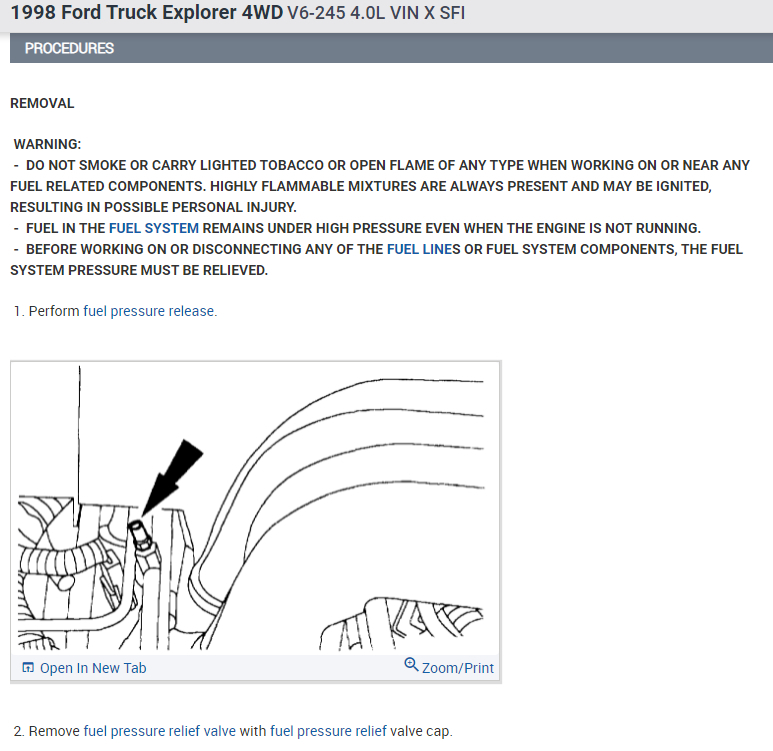 1998 Ford Truck Explorer 4WD V6-245 4.0L VIN X SFI

PROCEDURES

REMOVAL

WARNING:
- DO NOT SMOKE OR CARRY LIGHTED TOBACCO OR OPEN FLAME OF ANY TYPE WHEN WORKING ON OR NEAR ANY FUEL RELATED COMPONENTS. HIGHLY FLAMMABLE MIXTURES ARE ALWAYS PRESENT AND MAY BE IGNITED, RESULTING IN POSSIBLE PERSONAL INJURY.
- FUEL IN THE FUEL SYSTEM REMAINS UNDER HIGH PRESSURE EVEN WHEN THE ENGINE IS NOT RUNNING.
- BEFORE WORKING ON OR DISCONNECTING ANY OF THE FUEL LINES OR FUEL SYSTEM COMPONENTS, THE FUEL SYSTEM PRESSURE MUST BE RELIEVED.

1. Perform fuel pressure release.

Open In New Tab
Zoom/Print

2. Remove fuel pressure relief valve with fuel pressure relief valve cap.