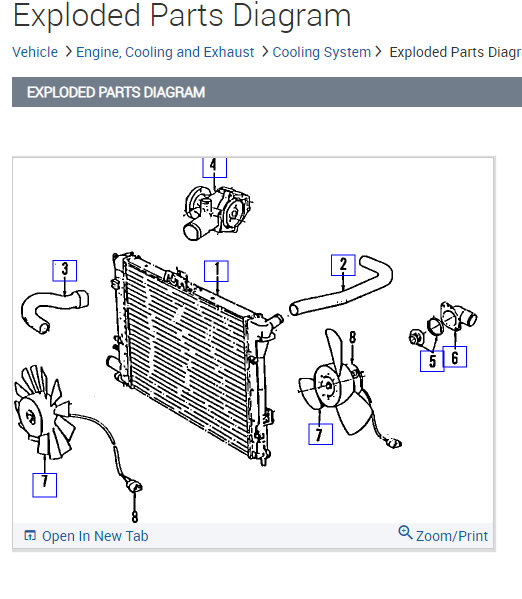 Exploded Parts Diagram

Vehicle > Engine, Cooling and Exhaust > Cooling System > Exploded Parts Diagr

EXPLODED PARTS DIAGRAM

4

3

1

2

8

5 6

7

7

8

Open In New Tab

Zoom/Print