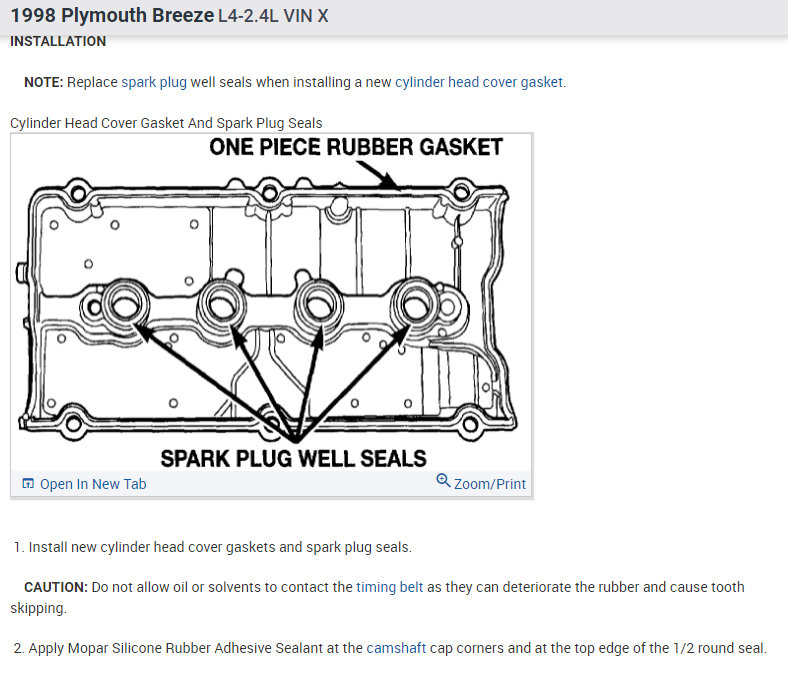 1998 Plymouth Breeze L4-2.4L VIN X
INSTALLATION

NOTE: Replace spark plug well seals when installing a new cylinder head cover gasket.

Cylinder Head Cover Gasket And Spark Plug Seals

ONE PIECE RUBBER GASKET

SPARK PLUG WELL SEALS

Open In New Tab

Zoom/Print

1. Install new cylinder head cover gaskets and spark plug seals.

CAUTION: Do not allow oil or solvents to contact the timing belt as they can deteriorate the rubber and cause tooth skipping.

2. Apply Mopar Silicone Rubber Adhesive Sealant at the camshaft cap corners and at the top edge of the 1/2 round seal.