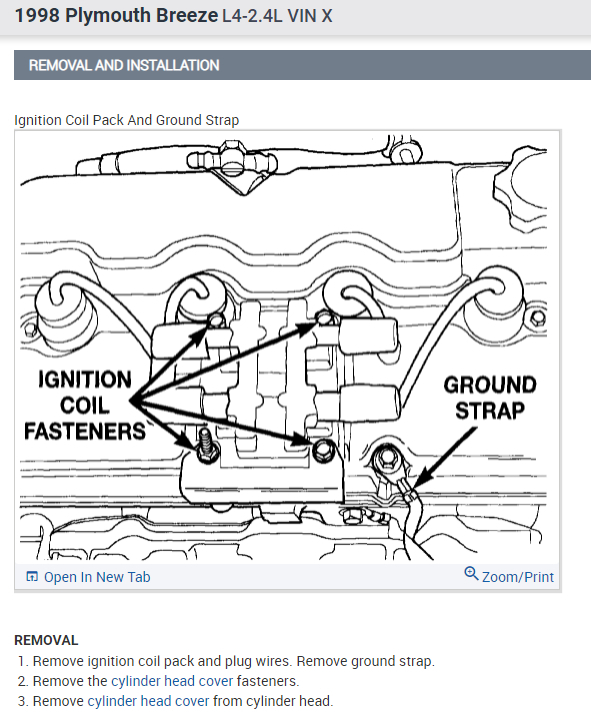 1998 Plymouth Breeze L4-2.4L VIN X

REMOVAL AND INSTALLATION

Ignition Coil Pack And Ground Strap

IGNITION COIL FASTENERS

GROUND STRAP

Open In New Tab

Zoom/Print

REMOVAL

1. Remove ignition coil pack and plug wires. Remove ground strap.
2. Remove the cylinder head cover fasteners.
3. Remove cylinder head cover from cylinder head.